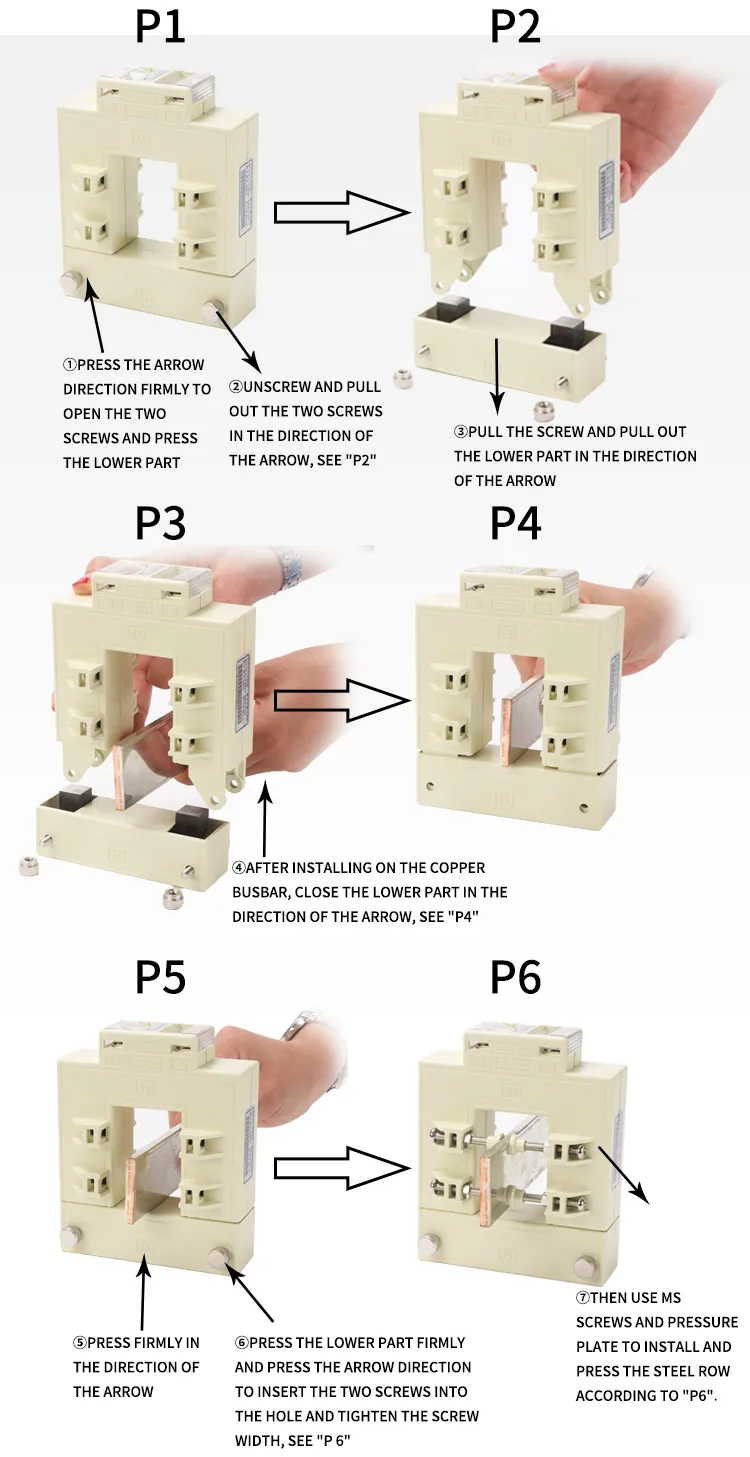 P1

P2

①PRESS THE ARROW DIRECTION FIRMLY TO OPEN THE TWO SCREWS AND PRESS THE LOWER PART

②UNSCREW AND PULL OUT THE TWO SCREWS IN THE DIRECTION OF THE ARROW, SEE "P2"

③PULL THE SCREW AND PULL OUT THE LOWER PART IN THE DIRECTION OF THE ARROW

P3

P4

④AFTER INSTALLING ON THE COPPER BUSBAR, CLOSE THE LOWER PART IN THE DIRECTION OF THE ARROW, SEE "P4"

P5

P6

⑤PRESS FIRMLY IN THE DIRECTION OF THE ARROW

⑥PRESS THE LOWER PART FIRMLY AND PRESS THE ARROW DIRECTION TO INSERT THE TWO SCREWS INTO THE HOLE AND TIGHTEN THE SCREW WIDTH, SEE "P 6"

⑦THEN USE MS SCREWS AND PRESSURE PLATE TO INSTALL AND PRESS THE STEEL ROW ACCORDING TO "P6".